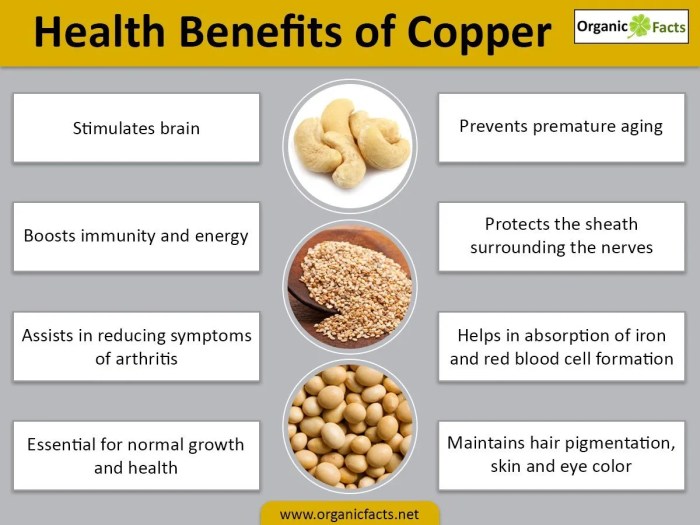 Health Benefits of Copper

Organic Facts

Stimulates brain

Boosts immunity and energy

Assists in reducing symptoms of arthritis

Essential for normal growth and health

Prevents premature aging

Protects the sheath surrounding the nerves

Helps in absorption of iron and red blood cell formation

Maintains hair pigmentation, skin and eye color

www.organicfacts.net