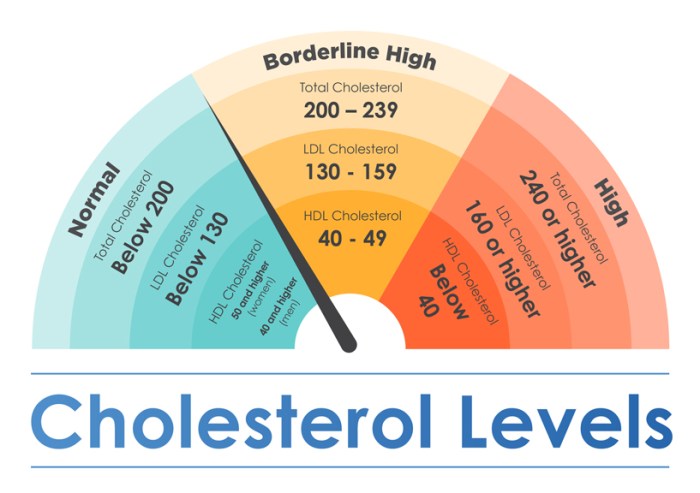 Normal

Total Cholesterol
Below 200

LDL Cholesterol
Below 130

HDL Cholesterol
50 and higher (women)
40 and higher (men)

Borderline High

Total Cholesterol
200 – 239

LDL Cholesterol
130 - 159

HDL Cholesterol
40 - 49

High

Total Cholesterol
240 or higher

LDL Cholesterol
160 or higher

HDL Cholesterol
Below 40

Cholesterol Levels